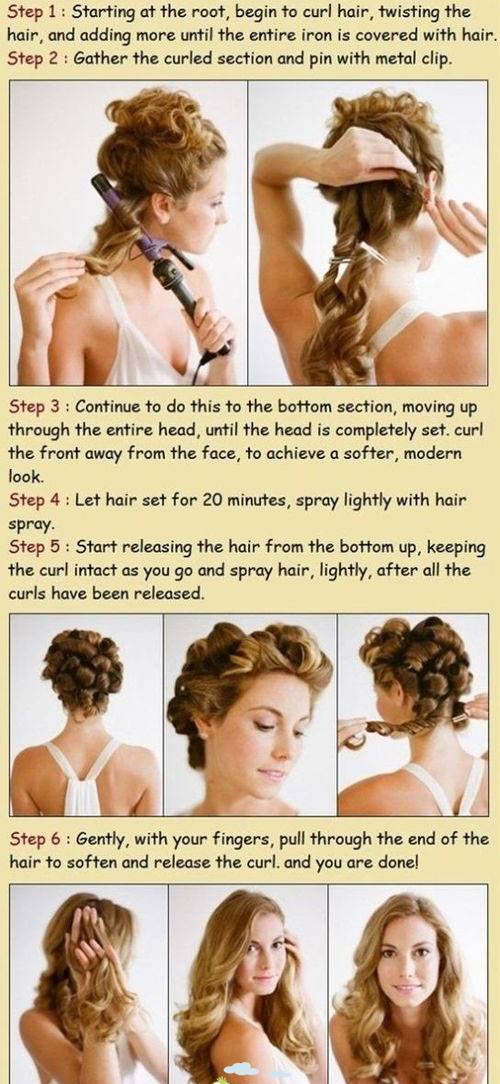 Step 1 : Starting at the root, begin to curl hair, twisting the hair, and adding more until the entire iron is covered with hair.
Step 2 : Gather the curled section and pin with metal clip.

Step 3 : Continue to do this to the bottom section, moving up through the entire head, until the head is completely set. curl the front away from the face, to achieve a softer, modern look.
Step 4 : Let hair set for 20 minutes, spray lightly with hair spray.
Step 5 : Start releasing the hair from the bottom up, keeping the curl intact as you go and spray hair, lightly, after all the curls have been released.

Step 6 : Gently, with your fingers, pull through the end of the hair to soften and release the curl. and you are done!