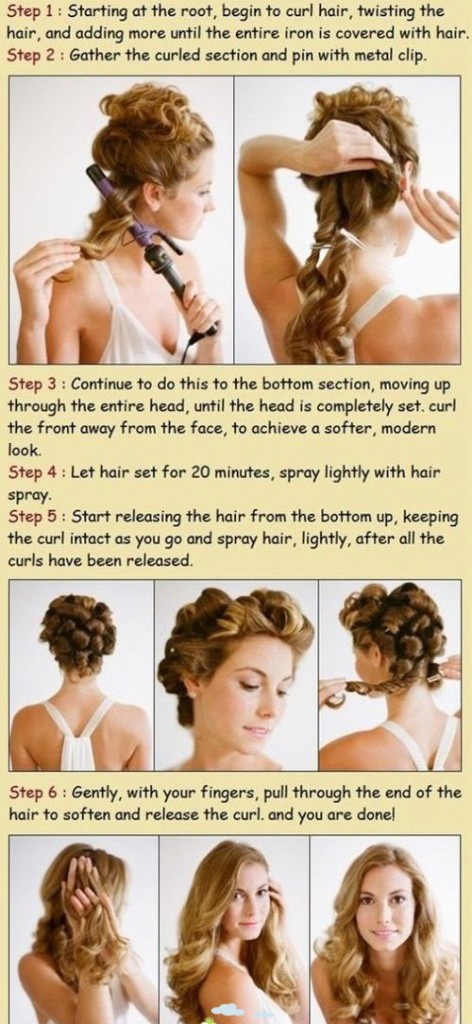 Step 1 : Starting at the root, begin to curl hair, twisting the hair, and adding more until the entire iron is covered with hair.
Step 2 : Gather the curled section and pin with metal clip.

Step 3 : Continue to do this to the bottom section, moving up through the entire head, until the head is completely set. curl the front away from the face, to achieve a softer, modern look.
Step 4 : Let hair set for 20 minutes, spray lightly with hair spray.
Step 5 : Start releasing the hair from the bottom up, keeping the curl intact as you go and spray hair, lightly, after all the curls have been released.

Step 6 : Gently, with your fingers, pull through the end of the hair to soften and release the curl. and you are done!