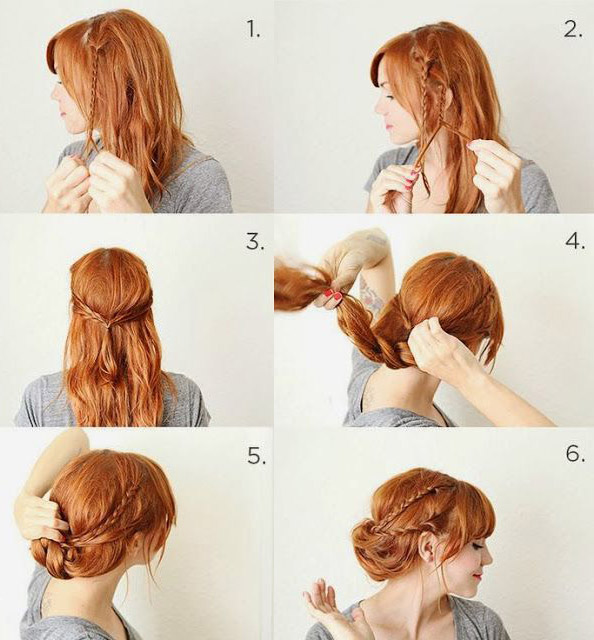 1.

2.

3.

4.

5.

6.