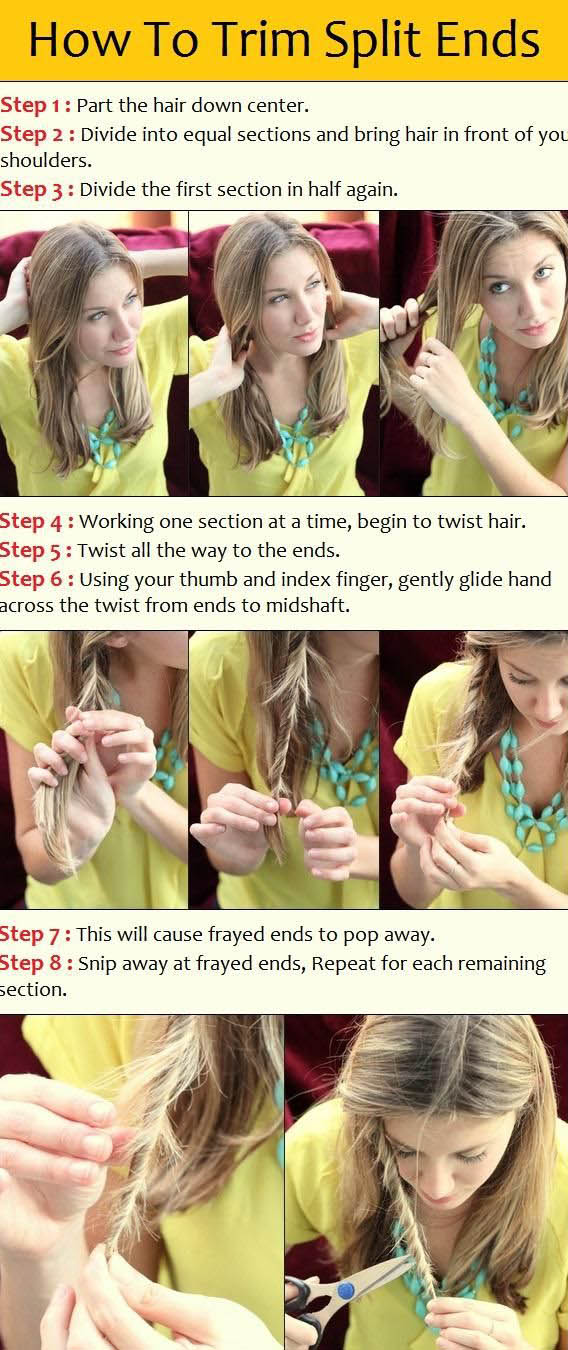 How To Trim Split Ends

Step 1 : Part the hair down center.
Step 2 : Divide into equal sections and bring hair in front of you shoulders.
Step 3 : Divide the first section in half again.

Step 4 : Working one section at a time, begin to twist hair.
Step 5 : Twist all the way to the ends.
Step 6 : Using your thumb and index finger, gently glide hand across the twist from ends to midshaft.

Step 7 : This will cause frayed ends to pop away.
Step 8 : Snip away at frayed ends, Repeat for each remaining section.