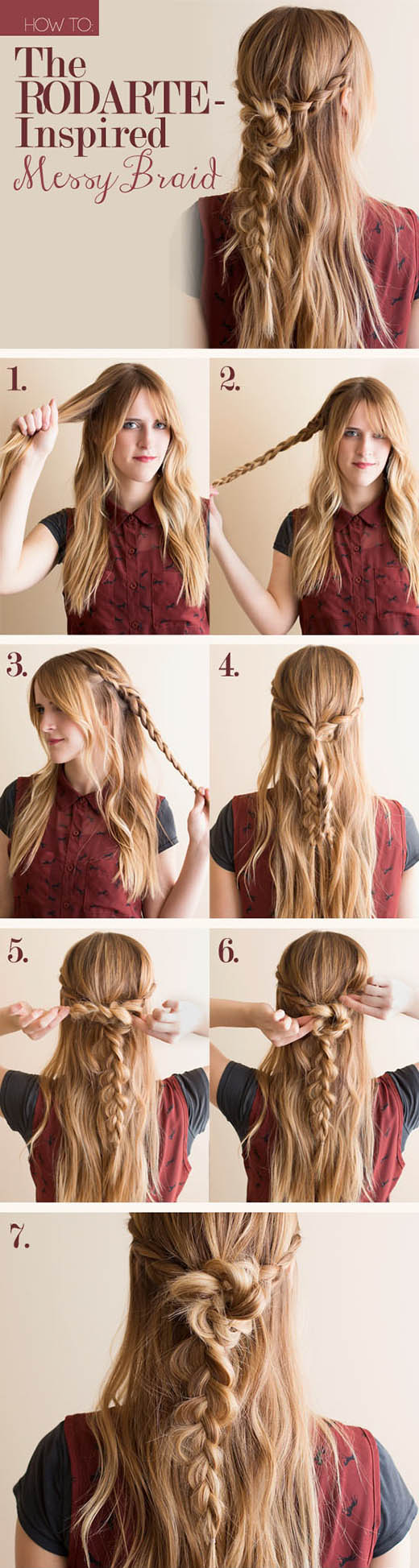 HOW TO:

The RODARTE-Inspired Messy Braid

1.

2.

3.

4.

5.

6.

7.