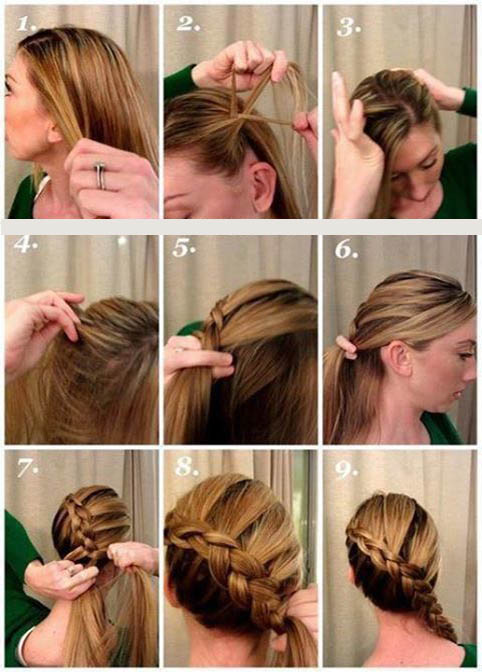 1.

2.

3.

4.

5.

6.

7.

8.

9.