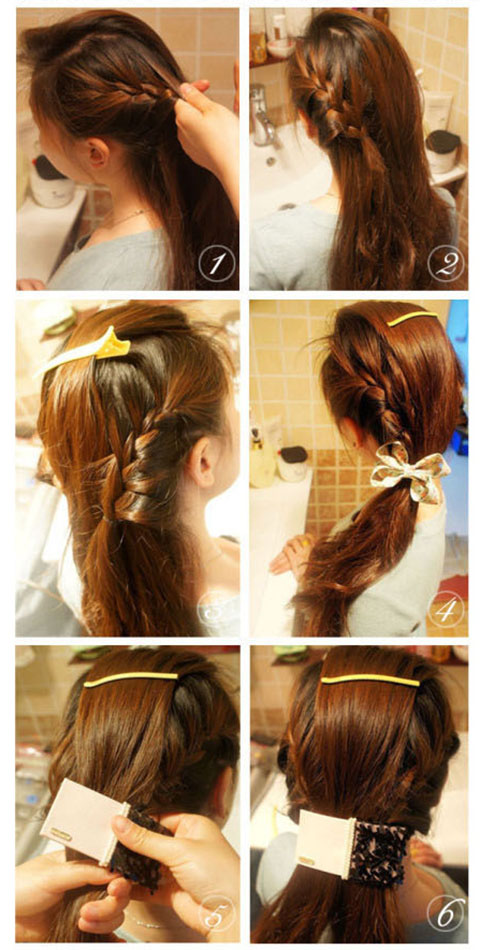 1
2
3
4
5
6